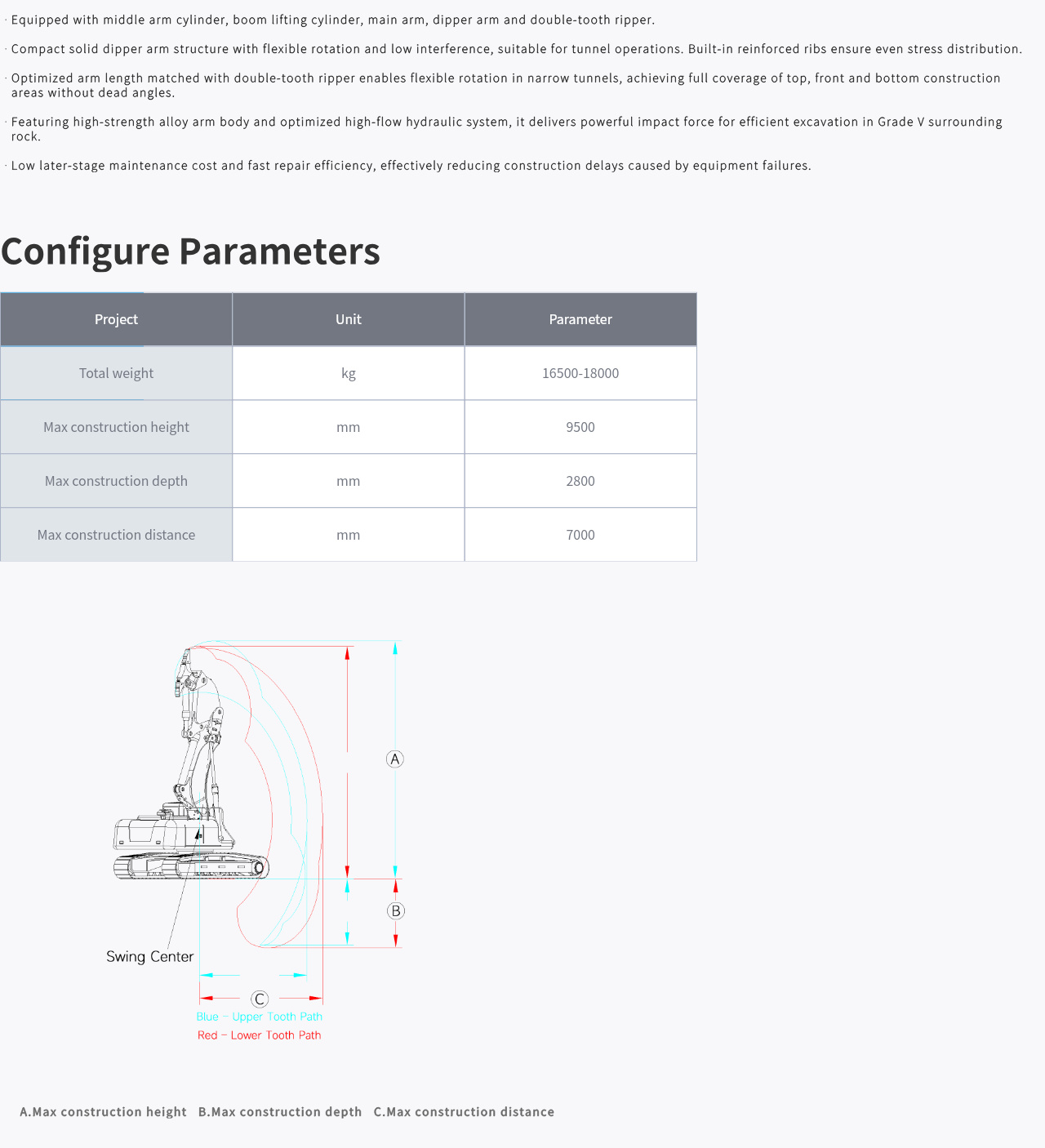 · Equipped with middle arm cylinder, boom lifting cylinder, main arm, dipper arm and double-tooth ripper.

· Compact solid dipper arm structure with flexible rotation and low interference, suitable for tunnel operations. Built-in reinforced ribs ensure even stress distribution.

· Optimized arm length matched with double-tooth ripper enables flexible rotation in narrow tunnels, achieving full coverage of top, front and bottom construction areas without dead angles.

· Featuring high-strength alloy arm body and optimized high-flow hydraulic system, it delivers powerful impact force for efficient excavation in Grade V surrounding rock.

· Low later-stage maintenance cost and fast repair efficiency, effectively reducing construction delays caused by equipment failures.

Configure Parameters

| Project | Unit | Parameter |
|---|---|---|
| Total weight | kg | 16500-18000 |
| Max construction height | mm | 9500 |
| Max construction depth | mm | 2800 |
| Max construction distance | mm | 7000 |

A

B

Swing Center

C

Blue – Upper Tooth Path
Red – Lower Tooth Path

A.Max construction height B.Max construction depth C.Max construction distance